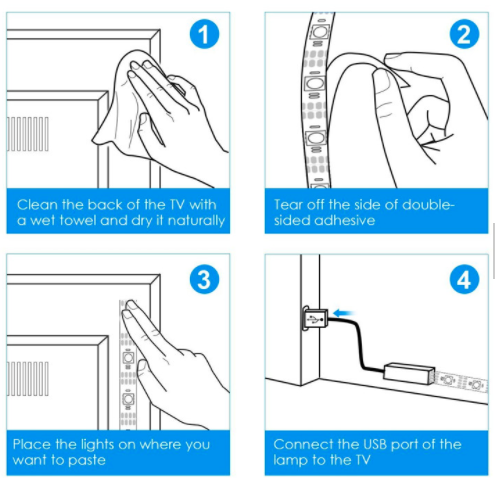 1

Clean the back of the TV with a wet towel and dry it naturally

2

Tear off the side of double-sided adhesive

3

Place the lights on where you want to paste

4

Connect the USB port of the lamp to the TV