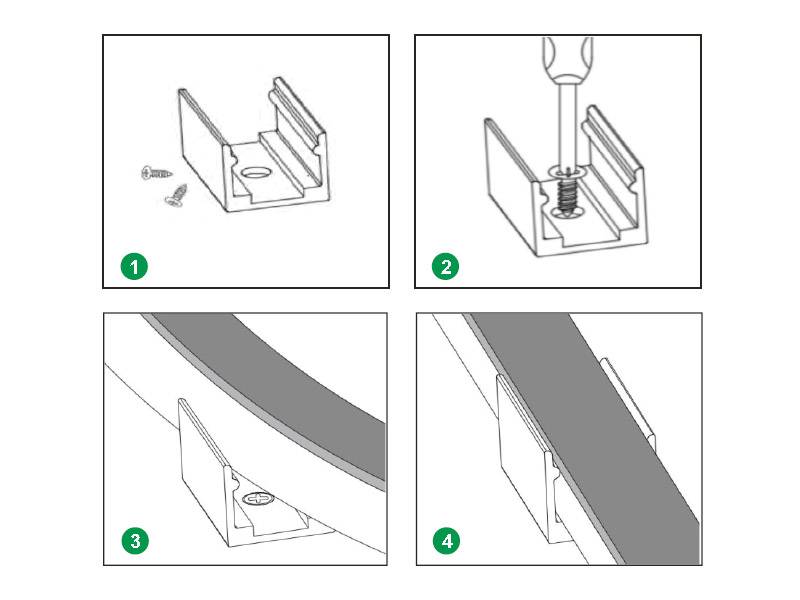 1

2

3

4